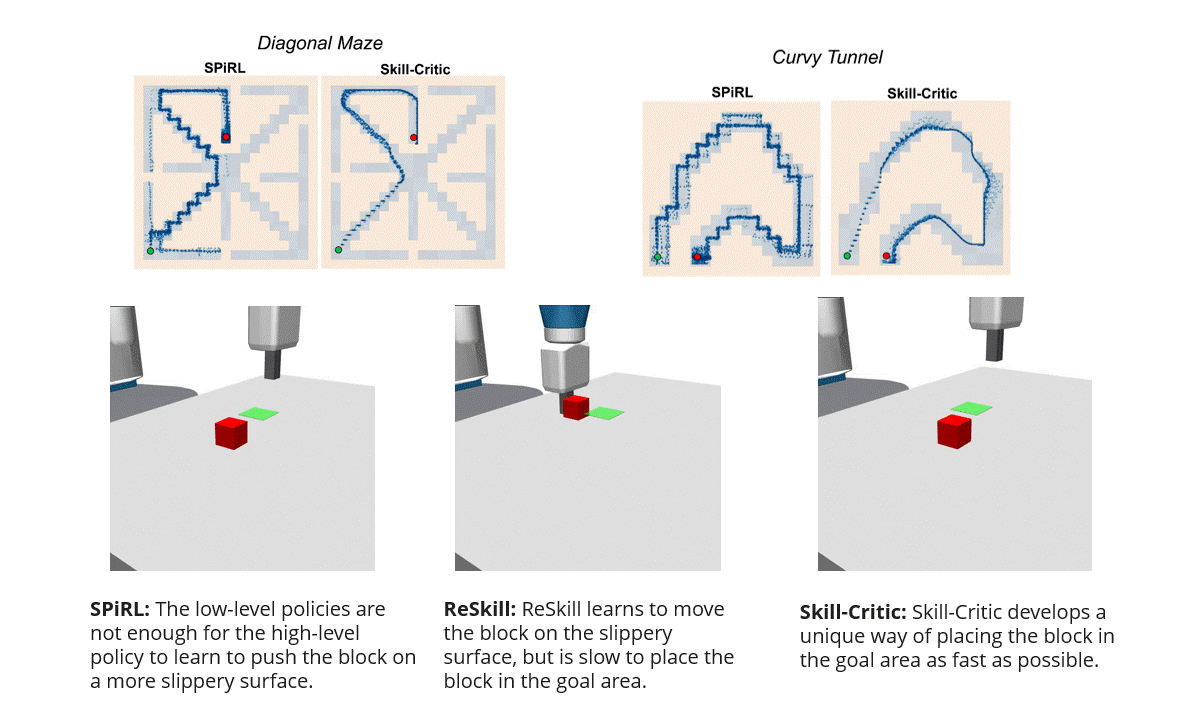 Diagonal Maze

SPiRL

Skill-Critic

Curvy Tunnel

SPiRL

Skill-Critic

**SPiRL:** The low-level policies are not enough for the high-level policy to learn to push the block on a more slippery surface.

**ReSkill:** ReSkill learns to move the block on the slippery surface, but is slow to place the block in the goal area.

**Skill-Critic:** Skill-Critic develops a unique way of placing the block in the goal area as fast as possible.